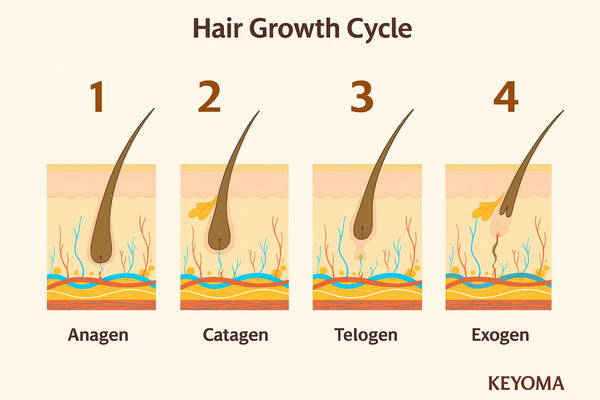 Hair Growth Cycle

1

2

3

4

Anagen

Catagen

Telogen

Exogen

KEYOMA