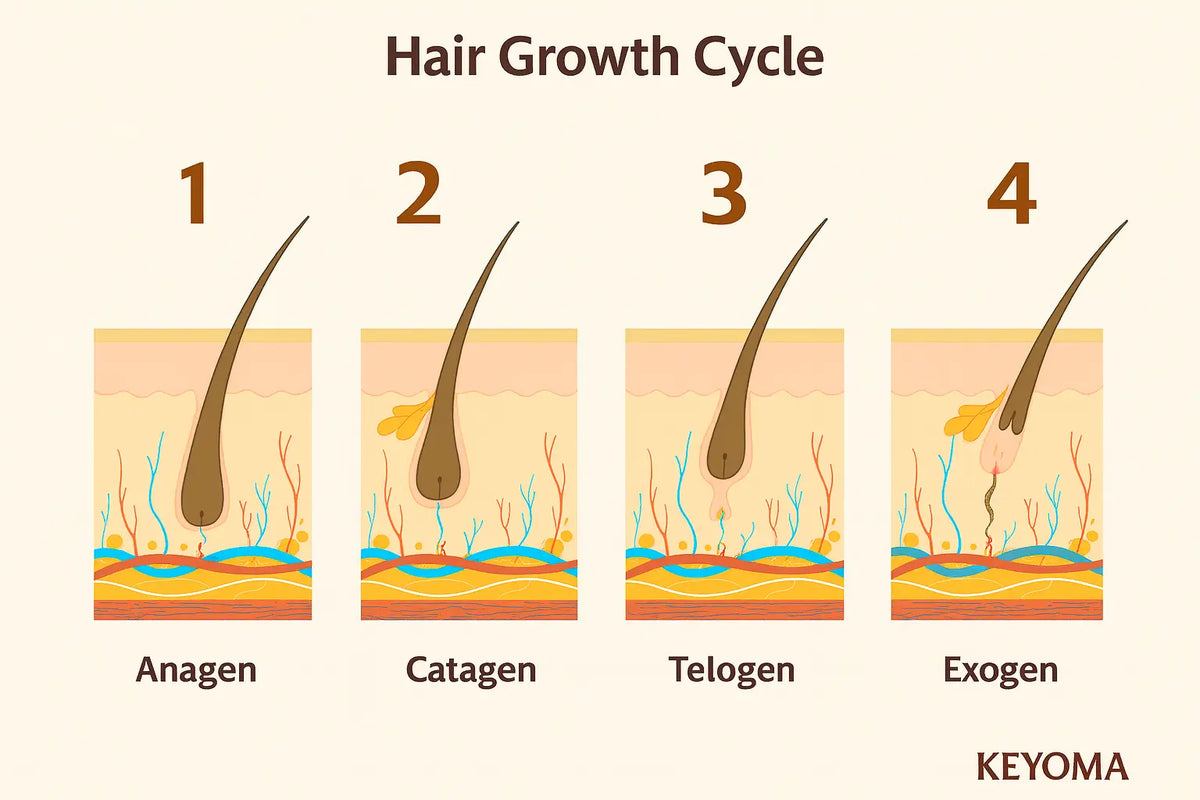 Hair Growth Cycle

1

2

3

4

Anagen

Catagen

Telogen

Exogen

KEYOMA