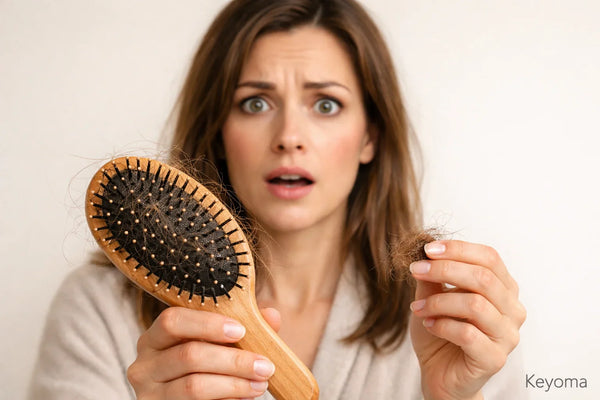 Keyoma